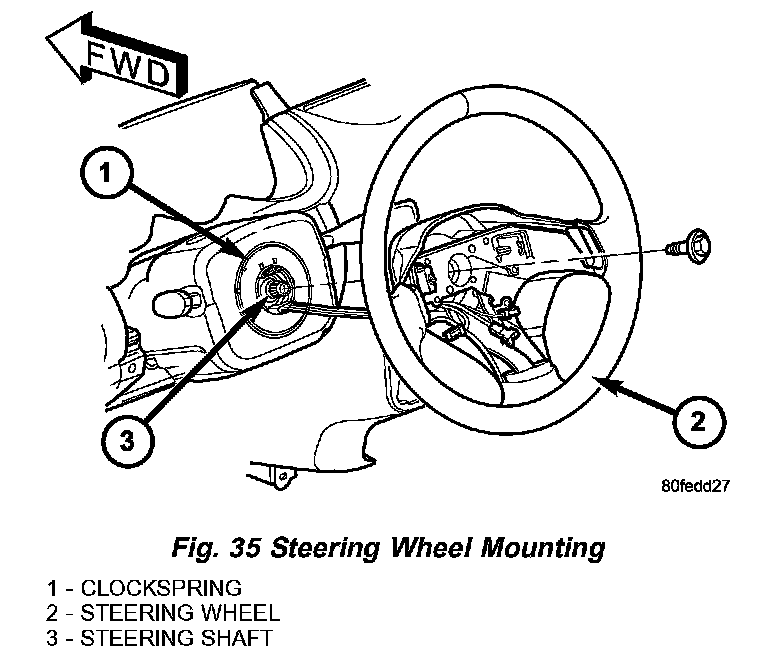 FWD

1

2

3

80fedd27

Fig. 35 Steering Wheel Mounting

1 - CLOCKSPRING
2 - STEERING WHEEL
3 - STEERING SHAFT