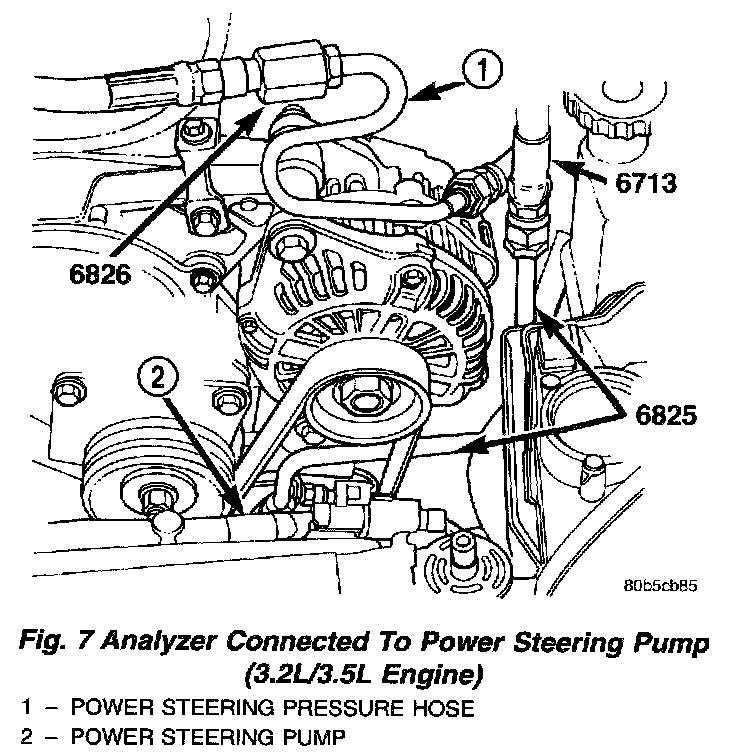 1
6713
6826
2
6825
80b5cb85

Fig. 7 Analyzer Connected To Power Steering Pump (3.2L/3.5L Engine)

1 – POWER STEERING PRESSURE HOSE
2 – POWER STEERING PUMP