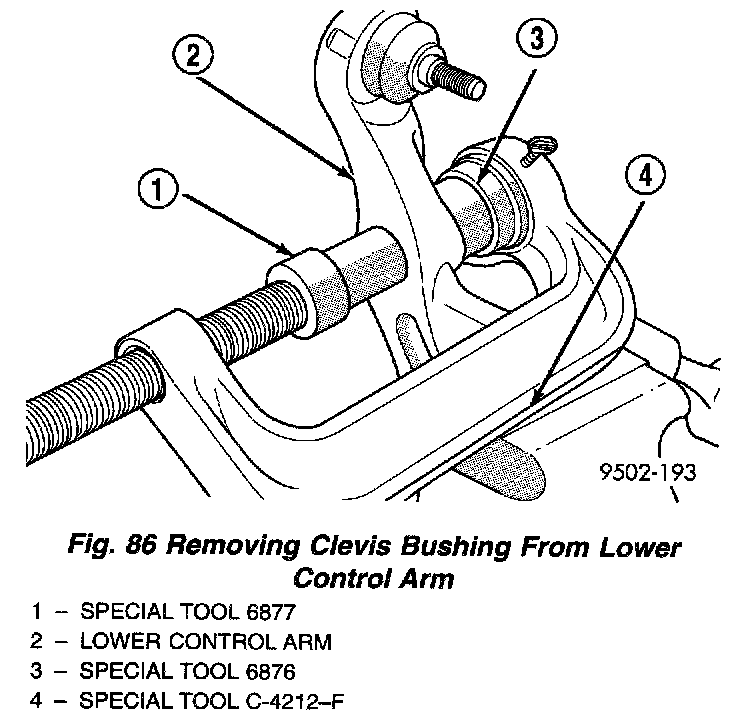 2
3
1
4
9502-193

Fig. 86 Removing Clevis Bushing From Lower Control Arm

1 – SPECIAL TOOL 6877
2 – LOWER CONTROL ARM
3 – SPECIAL TOOL 6876
4 – SPECIAL TOOL C-4212–F