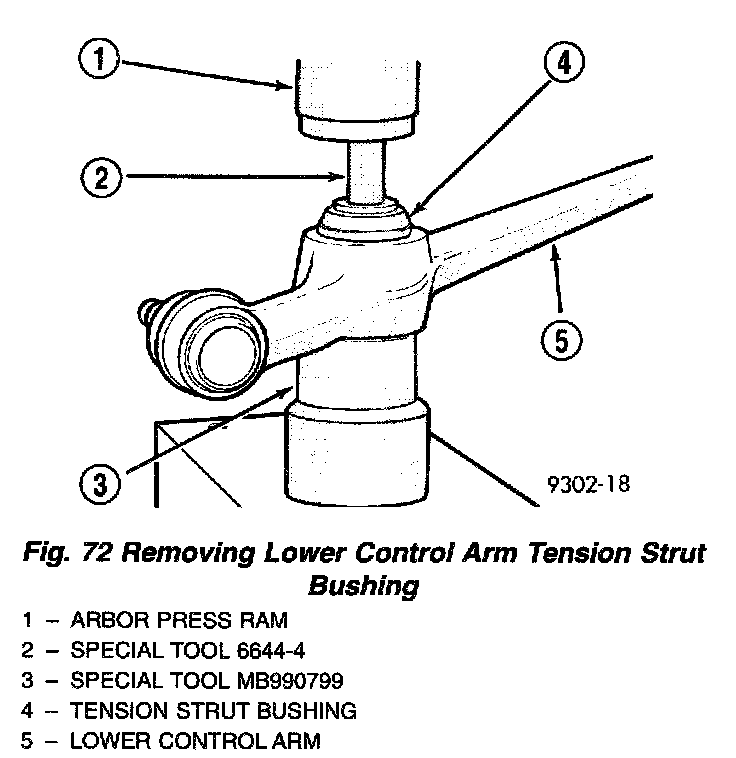 1

4

2

5

3

9302-18

Fig. 72 Removing Lower Control Arm Tension Strut Bushing

1 – ARBOR PRESS RAM
2 – SPECIAL TOOL 6644-4
3 – SPECIAL TOOL MB990799
4 – TENSION STRUT BUSHING
5 – LOWER CONTROL ARM