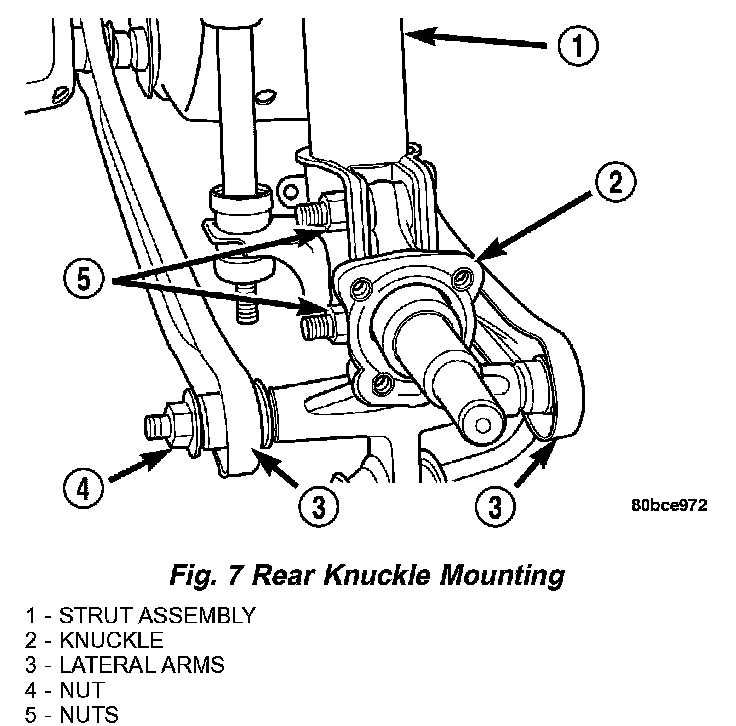 1
2
5
4
3
3
80bce972

Fig. 7 Rear Knuckle Mounting

1 - STRUT ASSEMBLY
2 - KNUCKLE
3 - LATERAL ARMS
4 - NUT
5 - NUTS