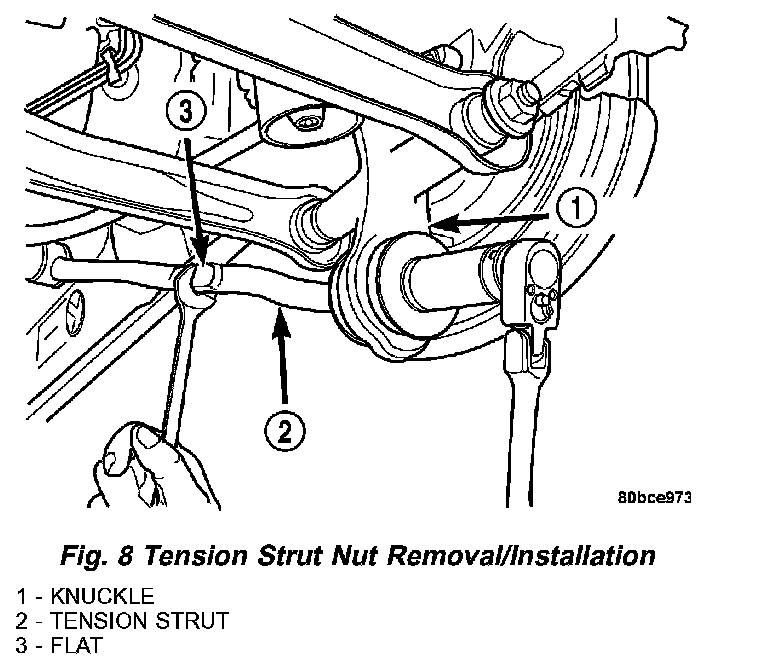 3

1

2

80bce973

Fig. 8 Tension Strut Nut Removal/Installation

1 - KNUCKLE
2 - TENSION STRUT
3 - FLAT