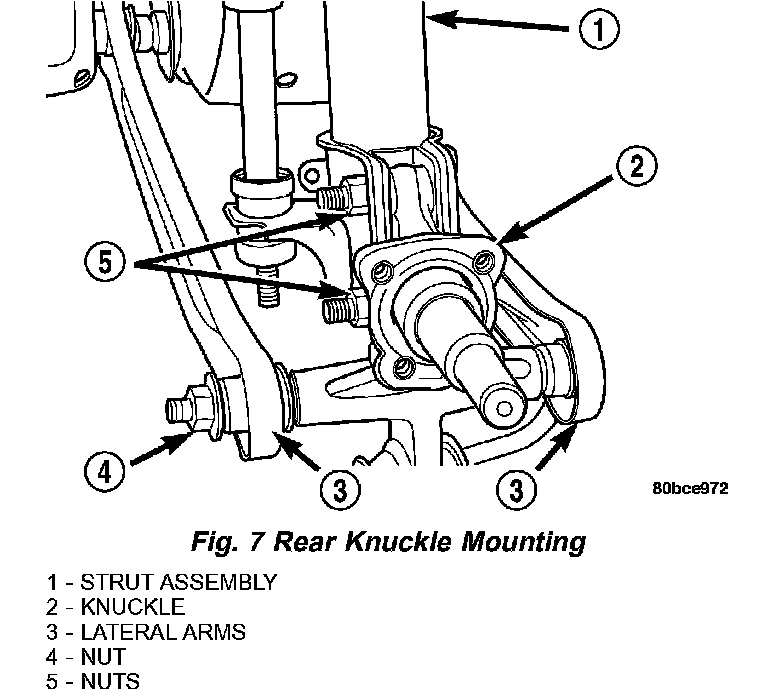 1

2

5

4

3

3

80bce972

Fig. 7 Rear Knuckle Mounting

1 - STRUT ASSEMBLY
2 - KNUCKLE
3 - LATERAL ARMS
4 - NUT
5 - NUTS