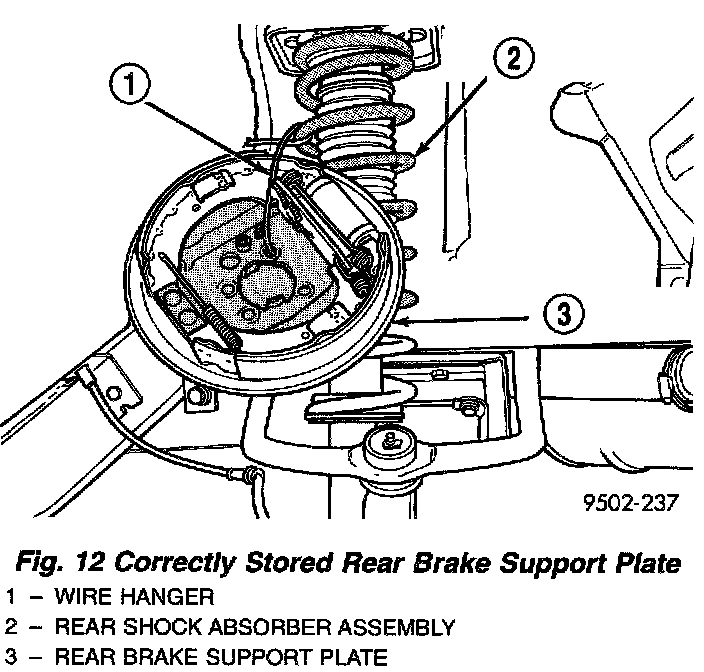 1

2

3

9502-237

Fig. 12 Correctly Stored Rear Brake Support Plate
1 – WIRE HANGER
2 – REAR SHOCK ABSORBER ASSEMBLY
3 – REAR BRAKE SUPPORT PLATE