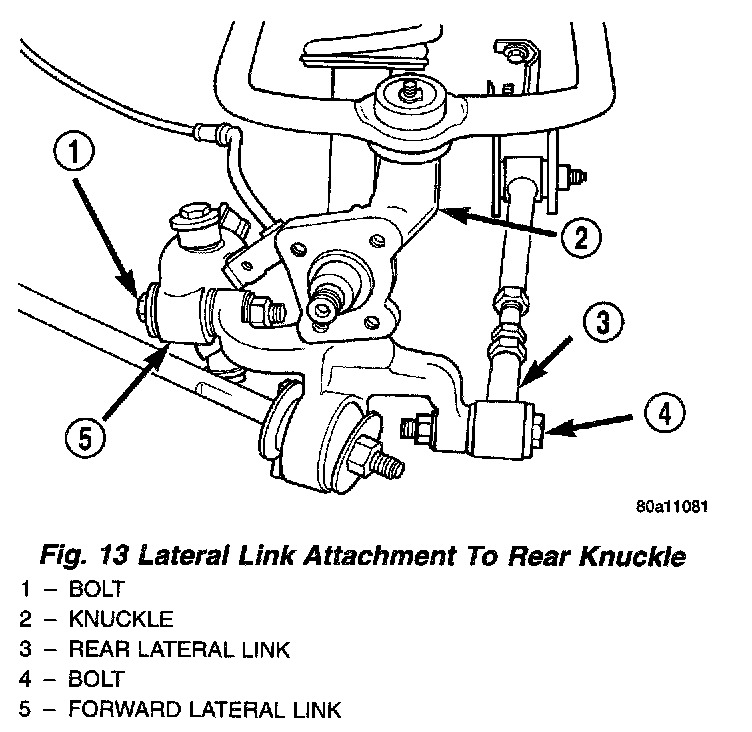 1

2

3

4

5

80a11081

Fig. 13 Lateral Link Attachment To Rear Knuckle
1 – BOLT
2 – KNUCKLE
3 – REAR LATERAL LINK
4 – BOLT
5 – FORWARD LATERAL LINK