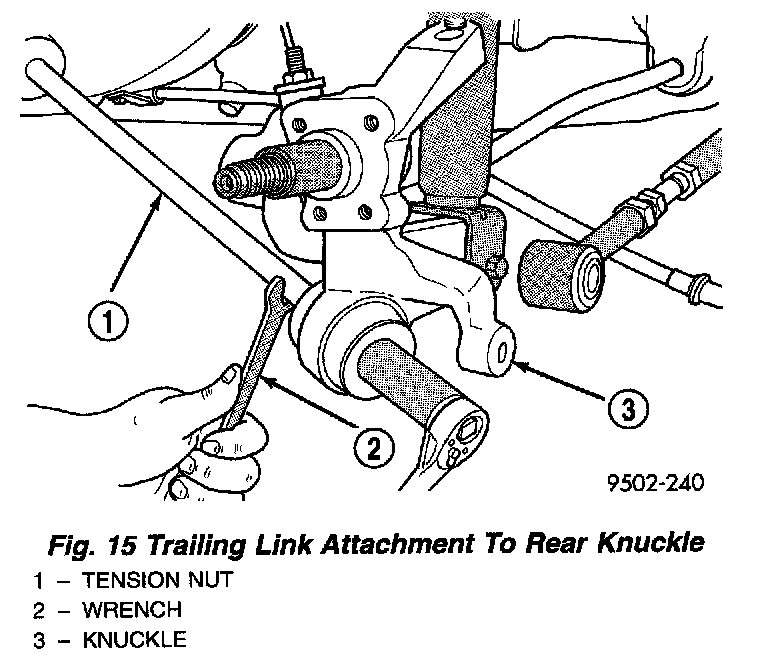 1

2

3

9502-240

Fig. 15 Trailing Link Attachment To Rear Knuckle
1 – TENSION NUT
2 – WRENCH
3 – KNUCKLE