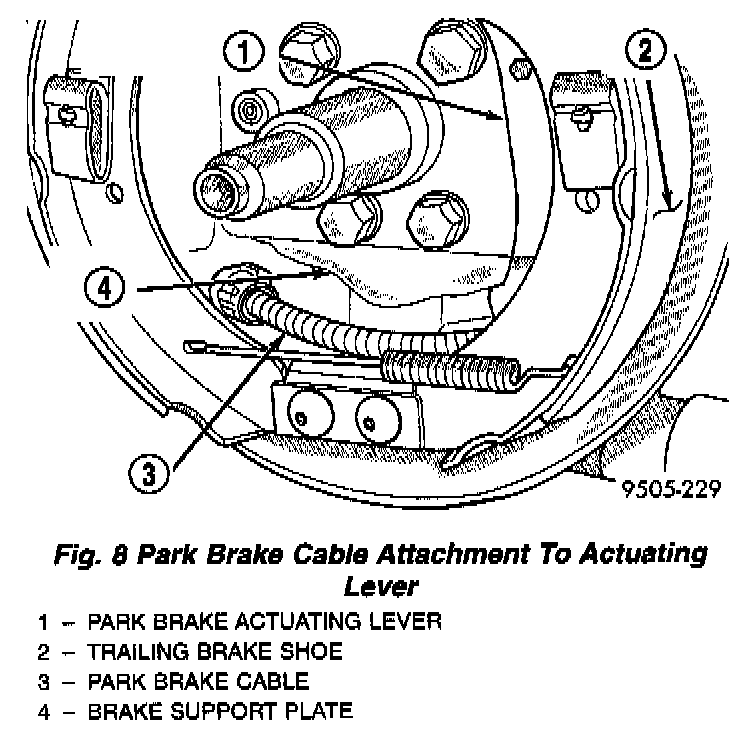 1

2

4

3

9505-229

Fig. 8 Park Brake Cable Attachment To Actuating Lever

1 – PARK BRAKE ACTUATING LEVER
2 – TRAILING BRAKE SHOE
3 – PARK BRAKE CABLE
4 – BRAKE SUPPORT PLATE