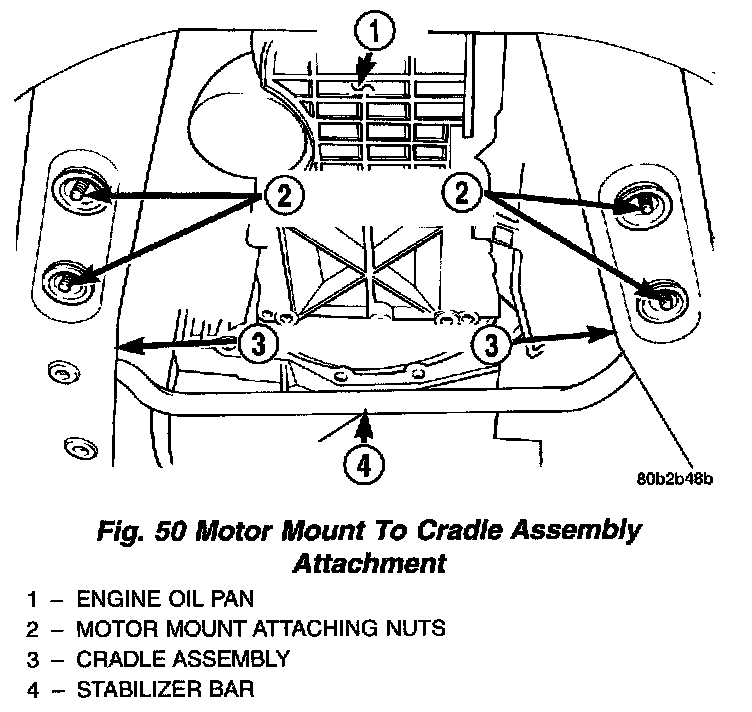 1
2
2
3
3
4
80b2b48b

Fig. 50 Motor Mount To Cradle Assembly Attachment

1 – ENGINE OIL PAN
2 – MOTOR MOUNT ATTACHING NUTS
3 – CRADLE ASSEMBLY
4 – STABILIZER BAR