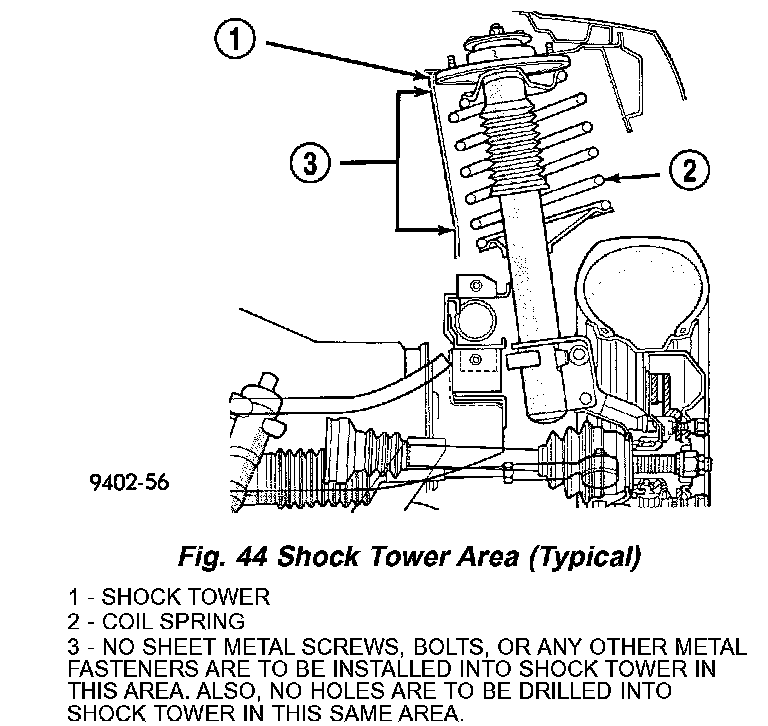 1

3

2

9402-56

Fig. 44 Shock Tower Area (Typical)

1 - SHOCK TOWER
2 - COIL SPRING
3 - NO SHEET METAL SCREWS, BOLTS, OR ANY OTHER METAL FASTENERS ARE TO BE INSTALLED INTO SHOCK TOWER IN THIS AREA. ALSO, NO HOLES ARE TO BE DRILLED INTO SHOCK TOWER IN THIS SAME AREA.