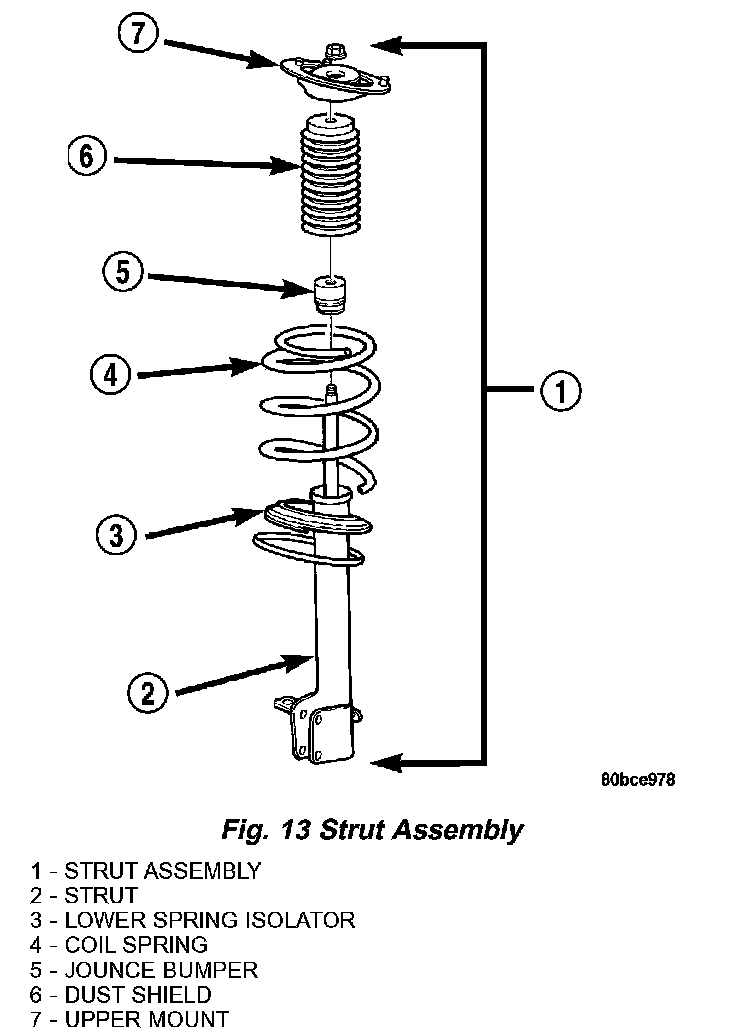 7

6

5

4

1

3

2

80bce978

Fig. 13 Strut Assembly

1 - STRUT ASSEMBLY
2 - STRUT
3 - LOWER SPRING ISOLATOR
4 - COIL SPRING
5 - JOUNCE BUMPER
6 - DUST SHIELD
7 - UPPER MOUNT