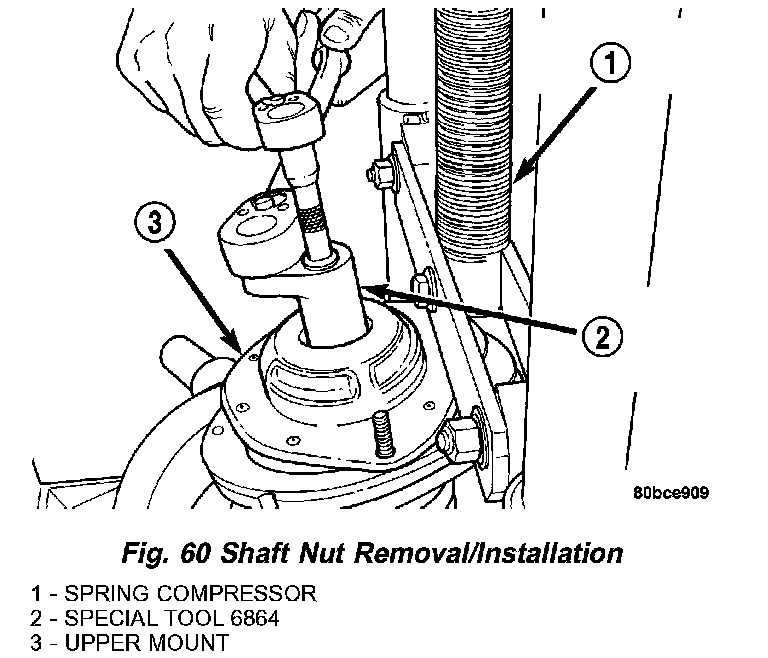 1

3

2

80bce909

Fig. 60 Shaft Nut Removal/Installation

1 - SPRING COMPRESSOR
2 - SPECIAL TOOL 6864
3 - UPPER MOUNT