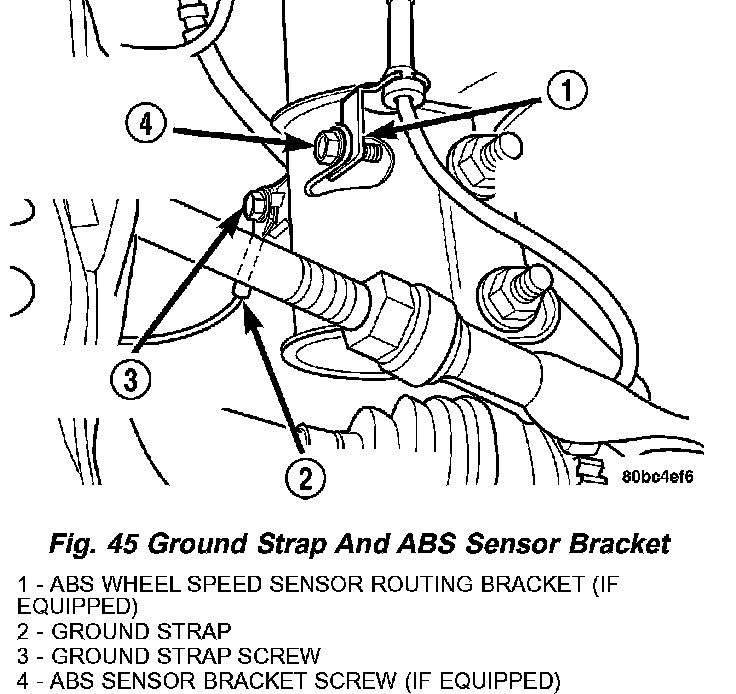 4

1

3

2

80bc4ef6

Fig. 45 Ground Strap And ABS Sensor Bracket

1 - ABS WHEEL SPEED SENSOR ROUTING BRACKET (IF EQUIPPED)
2 - GROUND STRAP
3 - GROUND STRAP SCREW
4 - ABS SENSOR BRACKET SCREW (IF EQUIPPED)