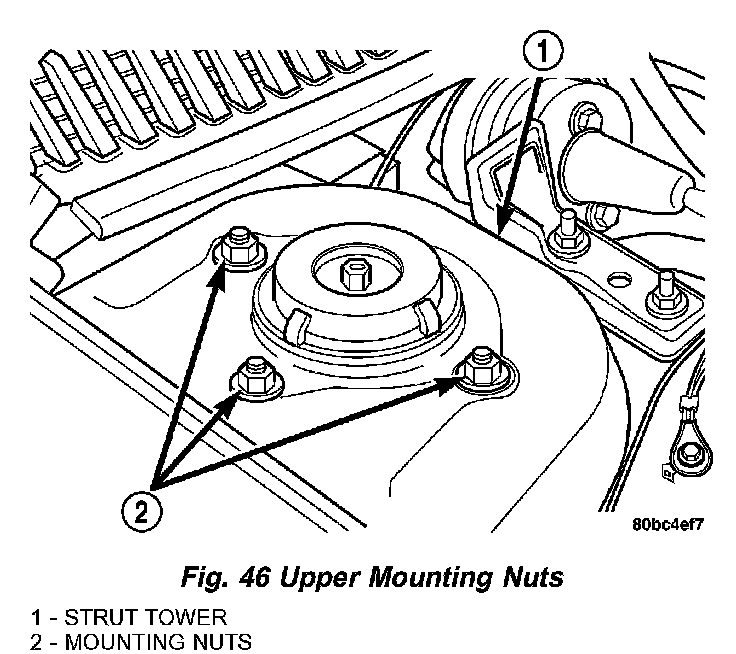 1

2

80bc4ef7

Fig. 46 Upper Mounting Nuts

1 - STRUT TOWER
2 - MOUNTING NUTS