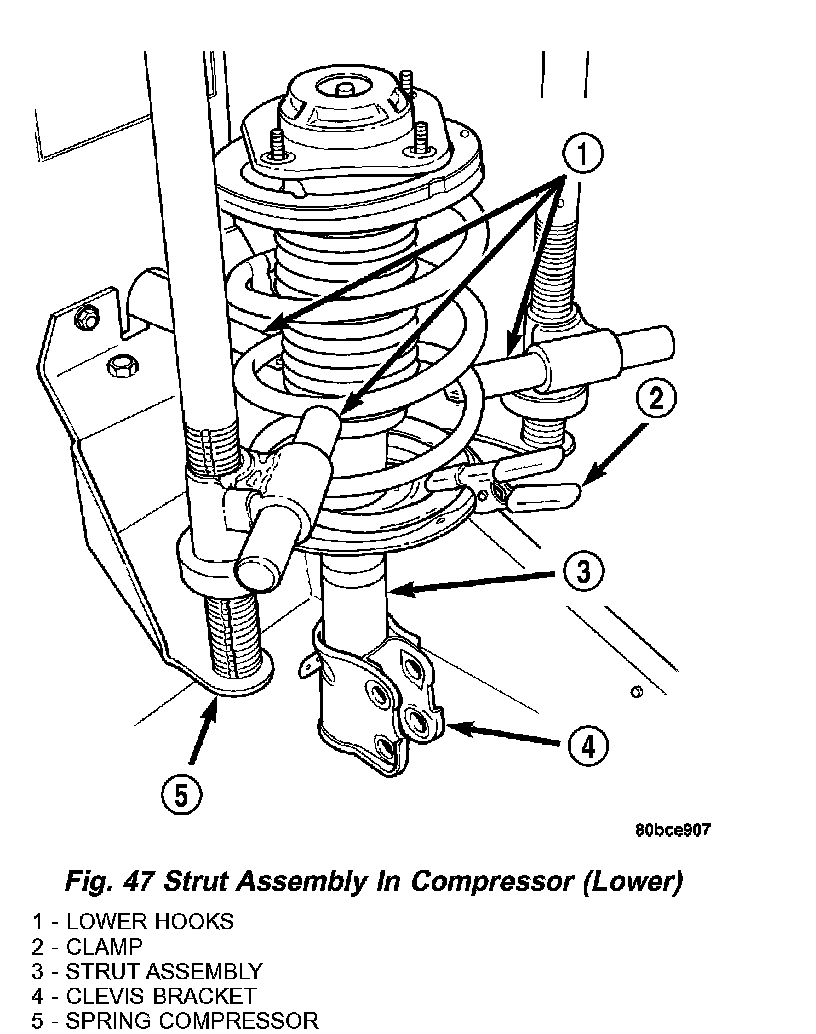 1

2

3

4

5

80bce907

Fig. 47 Strut Assembly In Compressor (Lower)

1 - LOWER HOOKS
2 - CLAMP
3 - STRUT ASSEMBLY
4 - CLEVIS BRACKET
5 - SPRING COMPRESSOR