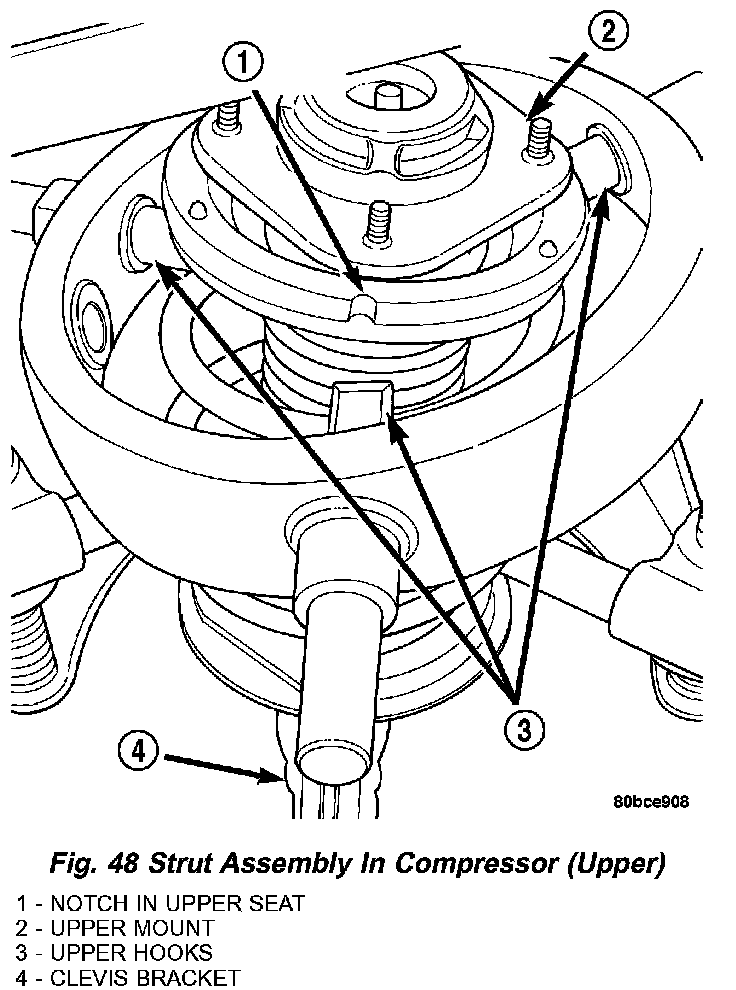 1
2
3
4
80bce908

Fig. 48 Strut Assembly In Compressor (Upper)

1 - NOTCH IN UPPER SEAT
2 - UPPER MOUNT
3 - UPPER HOOKS
4 - CLEVIS BRACKET