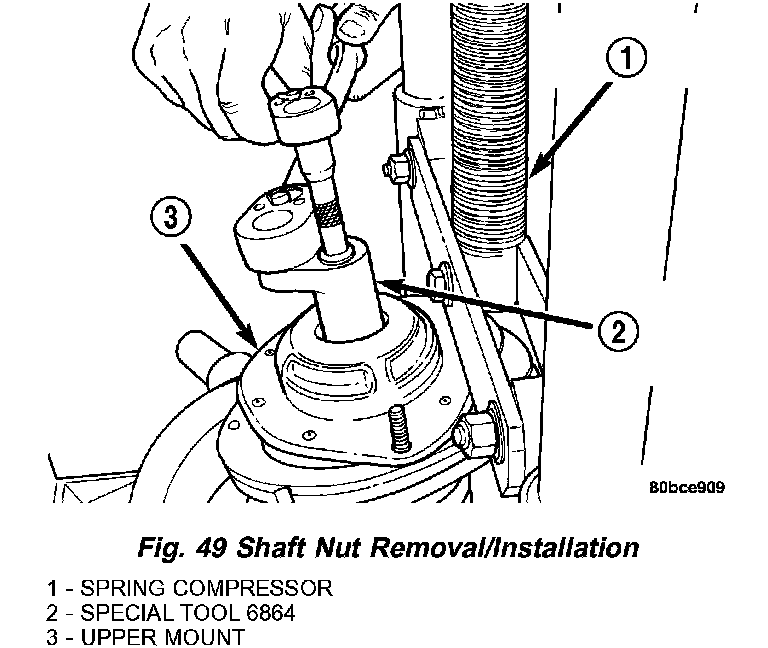 1

3

2

80bce909

Fig. 49 Shaft Nut Removal/Installation

1 - SPRING COMPRESSOR
2 - SPECIAL TOOL 6864
3 - UPPER MOUNT