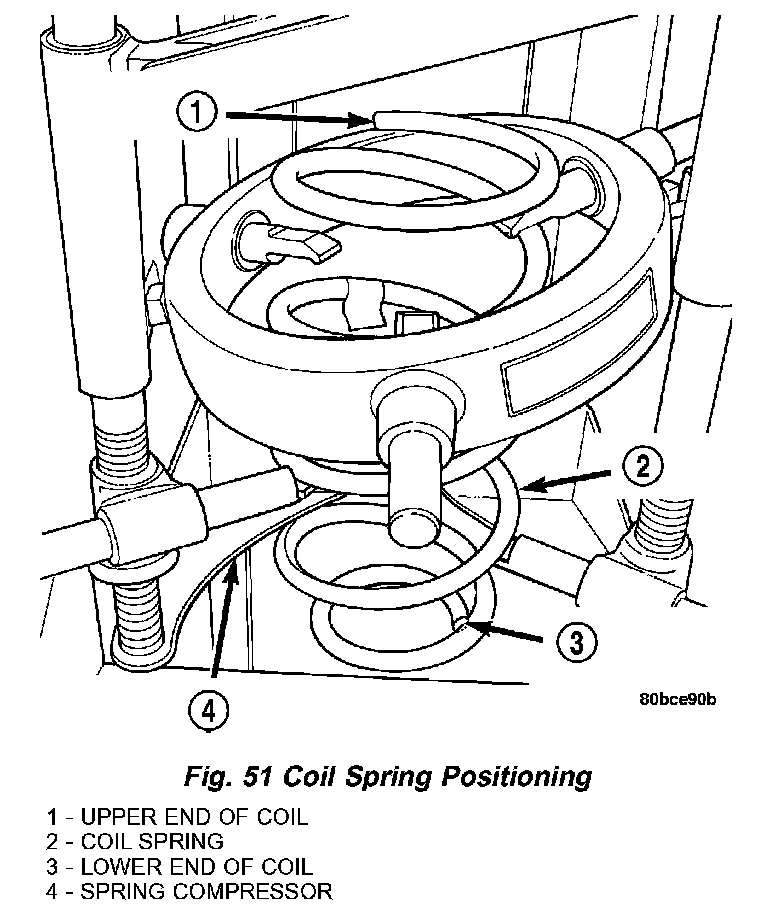 1

2

3

4

80bce90b

Fig. 51 Coil Spring Positioning

1 - UPPER END OF COIL
2 - COIL SPRING
3 - LOWER END OF COIL
4 - SPRING COMPRESSOR