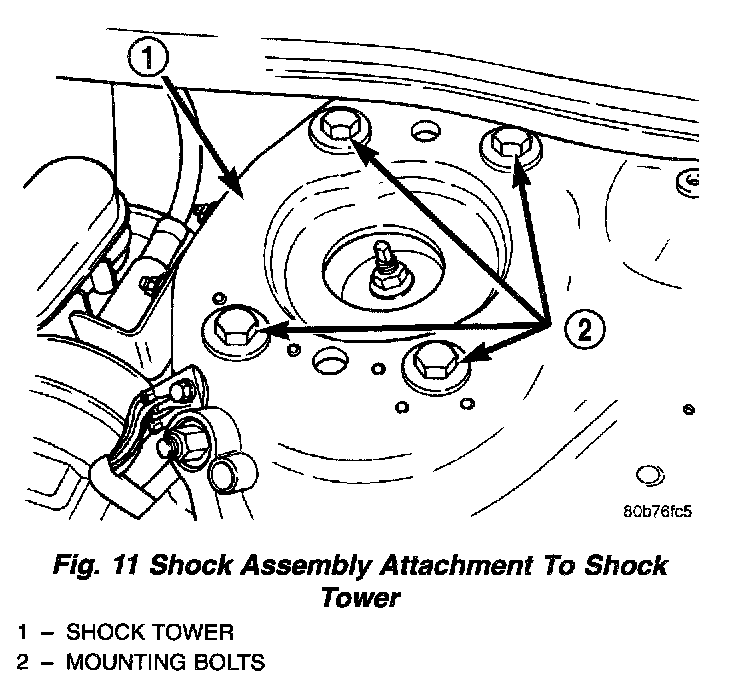 1

2

80b76fc5

Fig. 11 Shock Assembly Attachment To Shock Tower

1 – SHOCK TOWER
2 – MOUNTING BOLTS