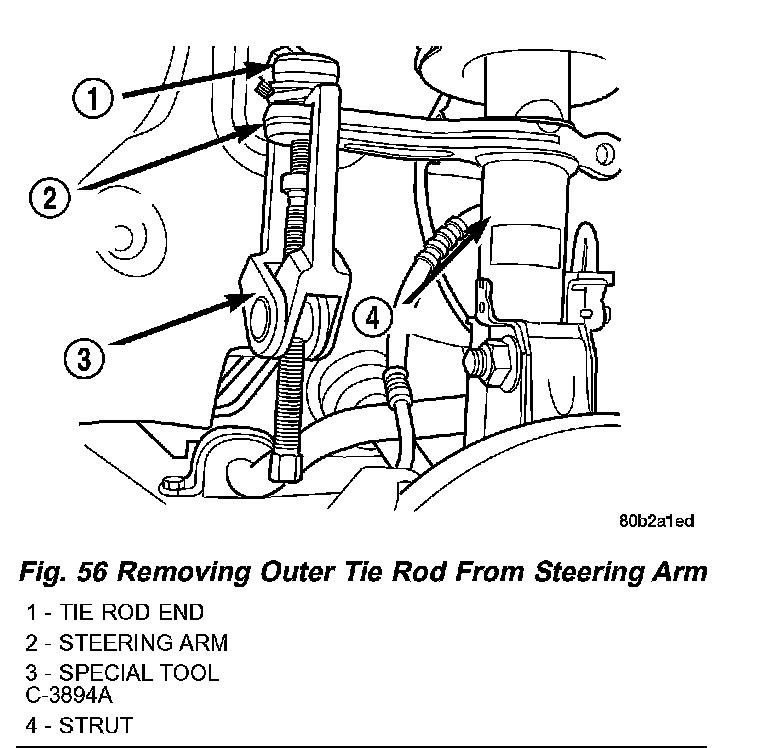 1
2
3
4

80b2a1ed

Fig. 56 Removing Outer Tie Rod From Steering Arm

1 - TIE ROD END
2 - STEERING ARM
3 - SPECIAL TOOL C-3894A
4 - STRUT