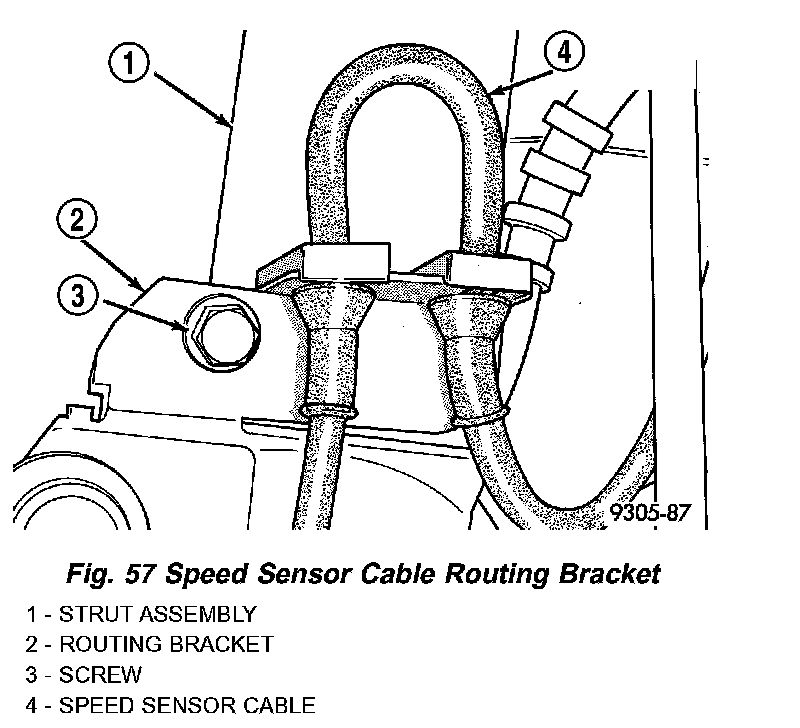 1
4
2
3
9305-87

Fig. 57 Speed Sensor Cable Routing Bracket

1 - STRUT ASSEMBLY
2 - ROUTING BRACKET
3 - SCREW
4 - SPEED SENSOR CABLE