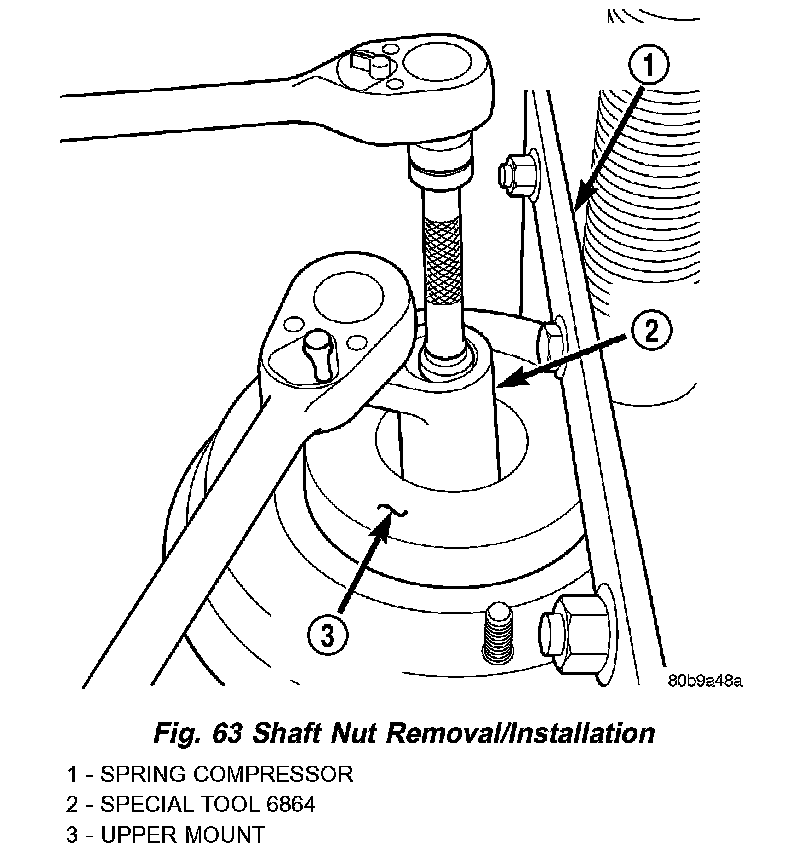 1

2

3

80b9a48a

Fig. 63 Shaft Nut Removal/Installation

1 - SPRING COMPRESSOR
2 - SPECIAL TOOL 6864
3 - UPPER MOUNT