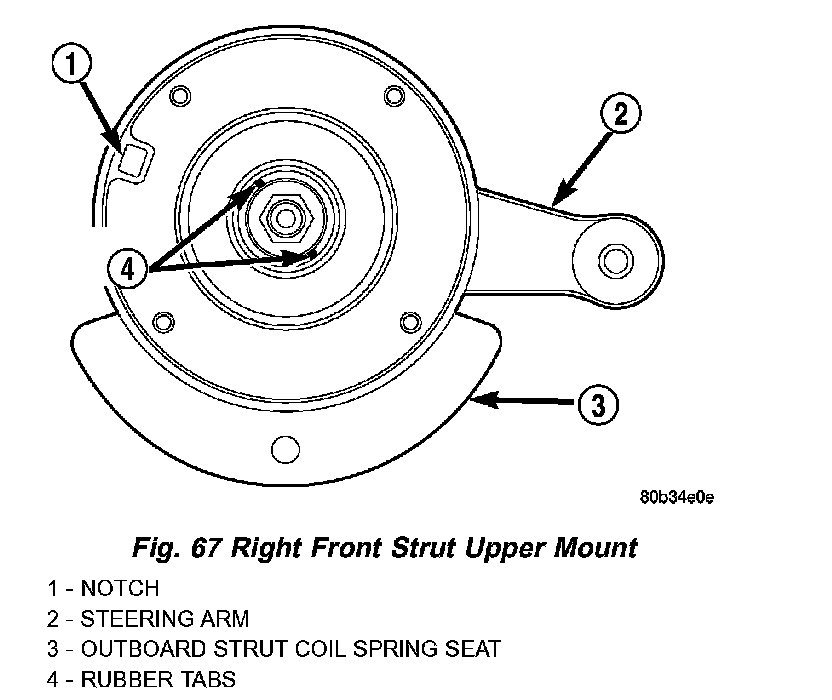 1
2
4
3

80b34e0e

Fig. 67 Right Front Strut Upper Mount

1 - NOTCH
2 - STEERING ARM
3 - OUTBOARD STRUT COIL SPRING SEAT
4 - RUBBER TABS