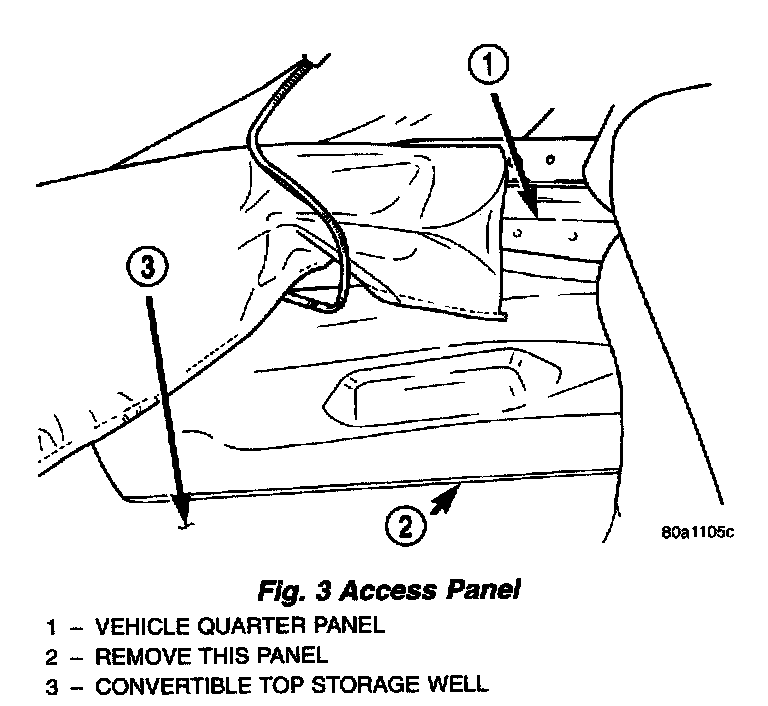 1

3

2

80a1105c

Fig. 3 Access Panel

1 – VEHICLE QUARTER PANEL
2 – REMOVE THIS PANEL
3 – CONVERTIBLE TOP STORAGE WELL