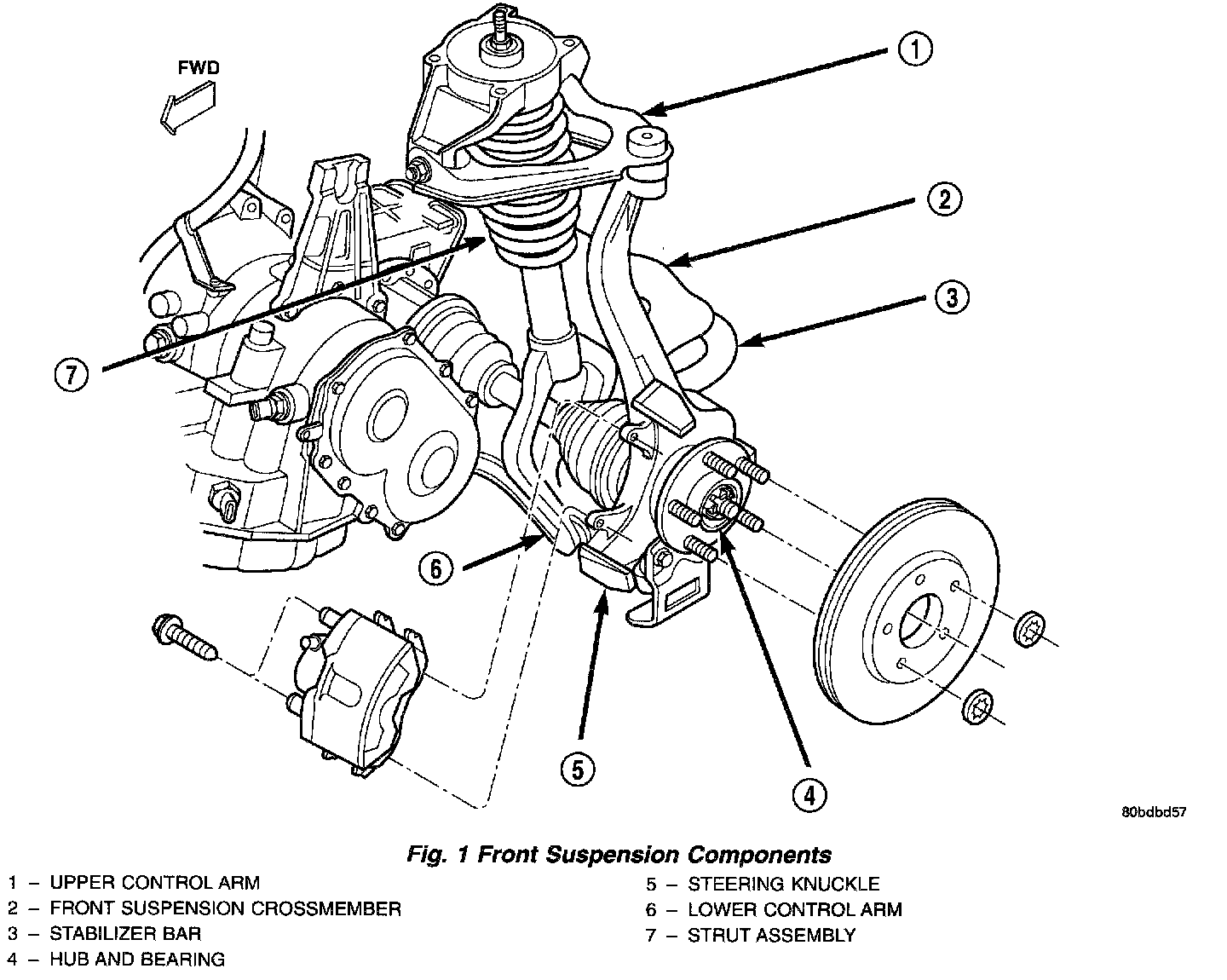 FWD

1

2

3

7

6

5

4

80bdbd57

Fig. 1 Front Suspension Components

1 – UPPER CONTROL ARM
2 – FRONT SUSPENSION CROSSMEMBER
3 – STABILIZER BAR
4 – HUB AND BEARING

5 – STEERING KNUCKLE
6 – LOWER CONTROL ARM
7 – STRUT ASSEMBLY