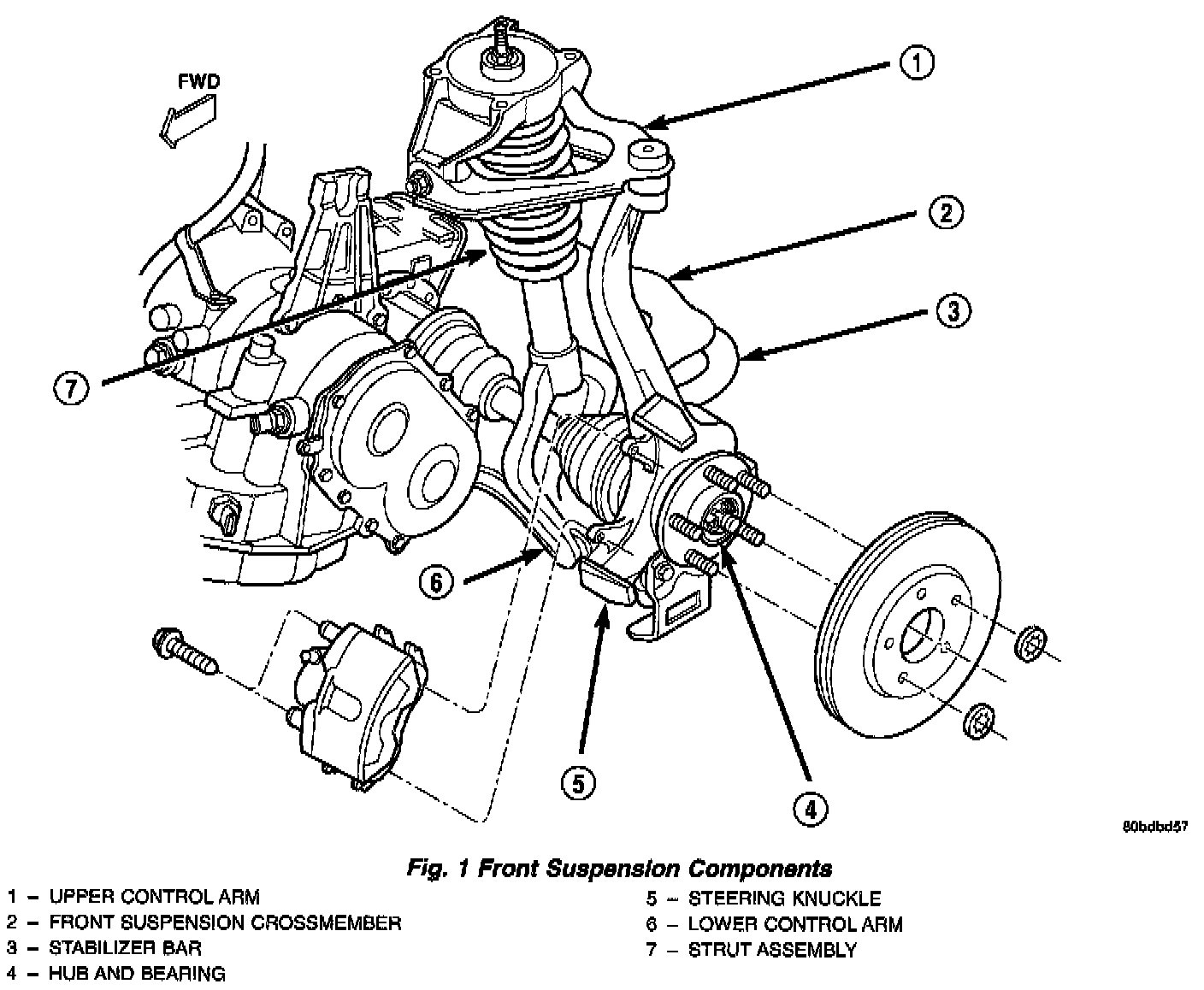 FWD

1

2

3

7

6

5

4

80bdbd57

Fig. 1 Front Suspension Components

1 – UPPER CONTROL ARM
2 – FRONT SUSPENSION CROSSMEMBER
3 – STABILIZER BAR
4 – HUB AND BEARING

5 – STEERING KNUCKLE
6 – LOWER CONTROL ARM
7 – STRUT ASSEMBLY