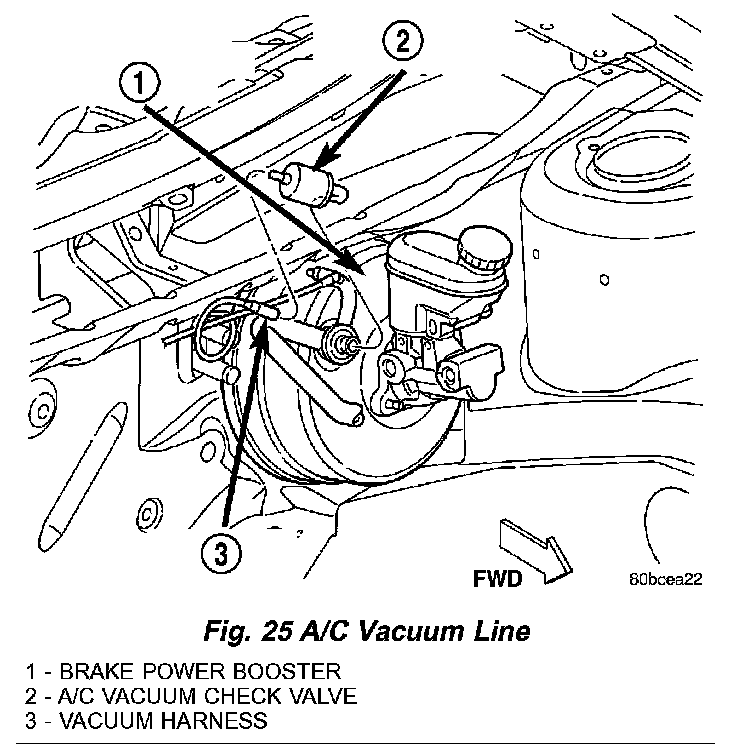 1
2
3
FWD
80bcea22

Fig. 25 A/C Vacuum Line

1 - BRAKE POWER BOOSTER
2 - A/C VACUUM CHECK VALVE
3 - VACUUM HARNESS