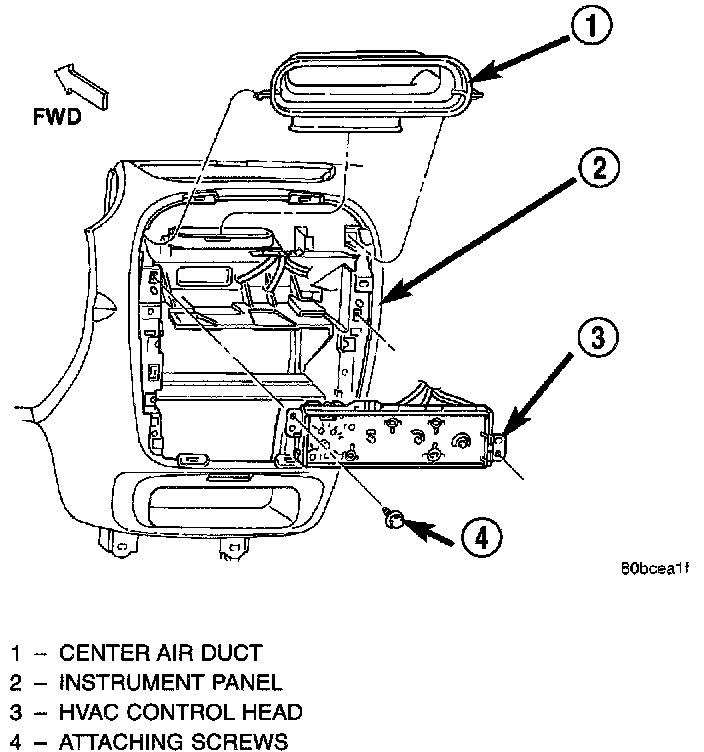 FWD

1

2

3

4

80bcea1f

1 – CENTER AIR DUCT
2 – INSTRUMENT PANEL
3 – HVAC CONTROL HEAD
4 – ATTACHING SCREWS