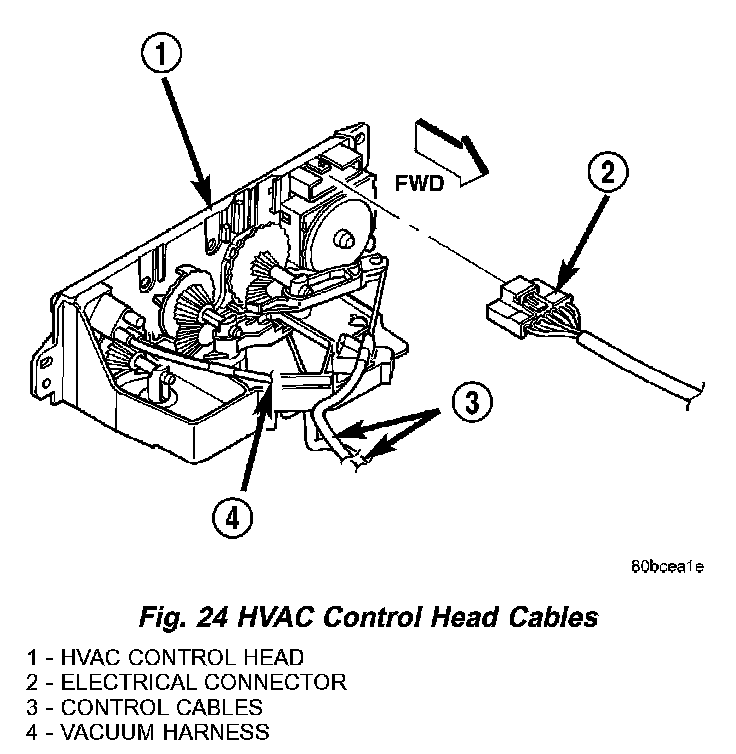 1

FWD

2

3

4

80bcea1e

Fig. 24 HVAC Control Head Cables

1 - HVAC CONTROL HEAD
2 - ELECTRICAL CONNECTOR
3 - CONTROL CABLES
4 - VACUUM HARNESS