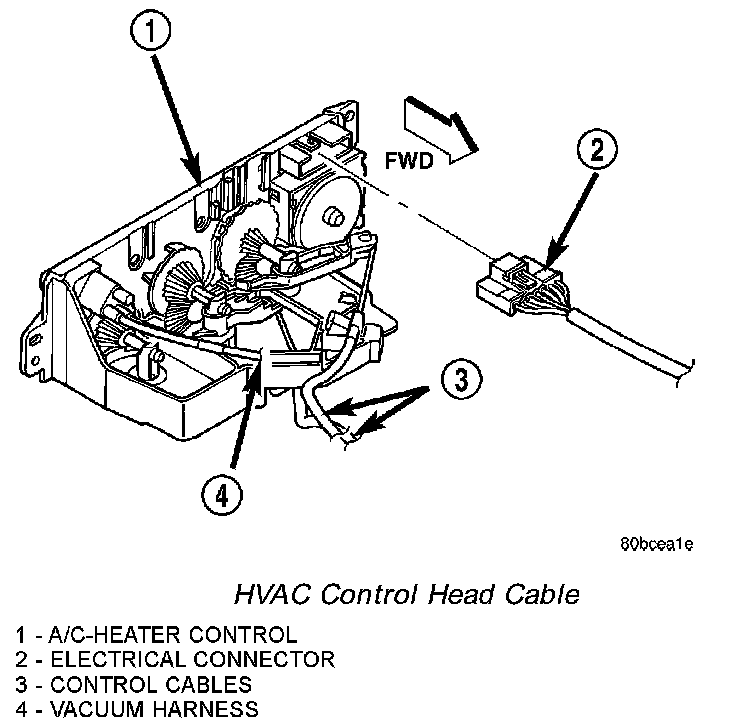 1

FWD

2

3

4

80bcea1e

HVAC Control Head Cable

1 - A/C-HEATER CONTROL
2 - ELECTRICAL CONNECTOR
3 - CONTROL CABLES
4 - VACUUM HARNESS