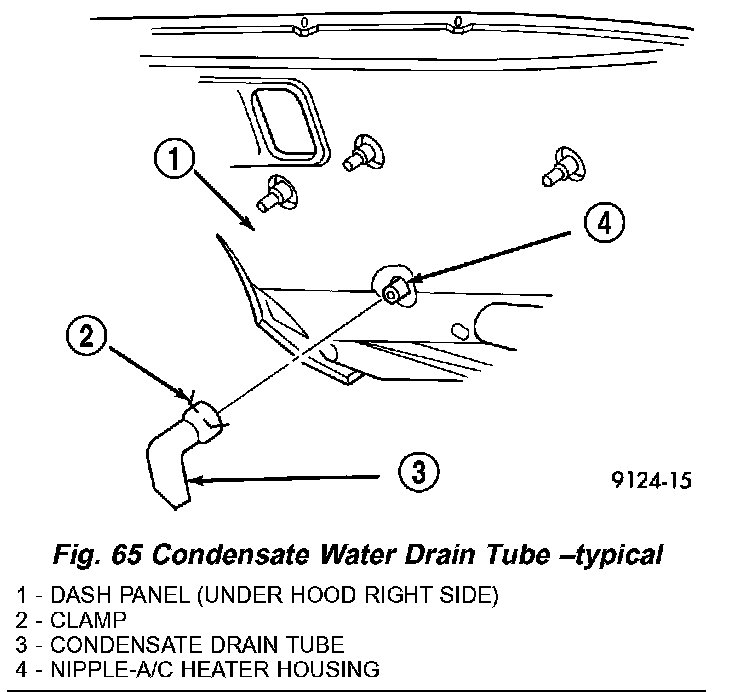 1

4

2

3

9124-15

Fig. 65 Condensate Water Drain Tube –typical

1 - DASH PANEL (UNDER HOOD RIGHT SIDE)
2 - CLAMP
3 - CONDENSATE DRAIN TUBE
4 - NIPPLE-A/C HEATER HOUSING