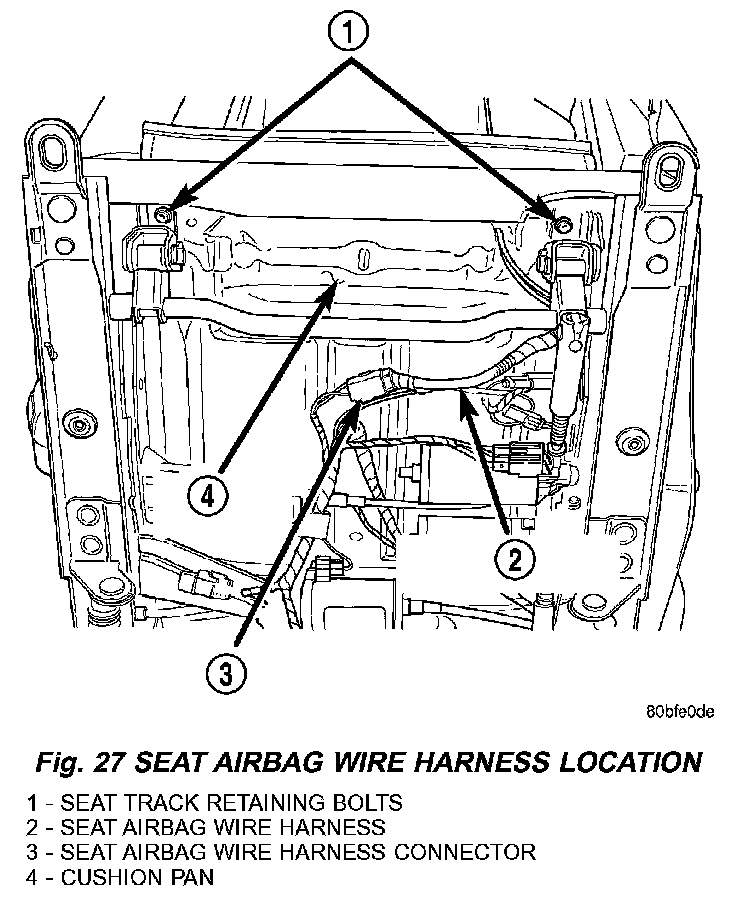 1

4

2

3

80bfe0de

Fig. 27 SEAT AIRBAG WIRE HARNESS LOCATION

1 - SEAT TRACK RETAINING BOLTS
2 - SEAT AIRBAG WIRE HARNESS
3 - SEAT AIRBAG WIRE HARNESS CONNECTOR
4 - CUSHION PAN