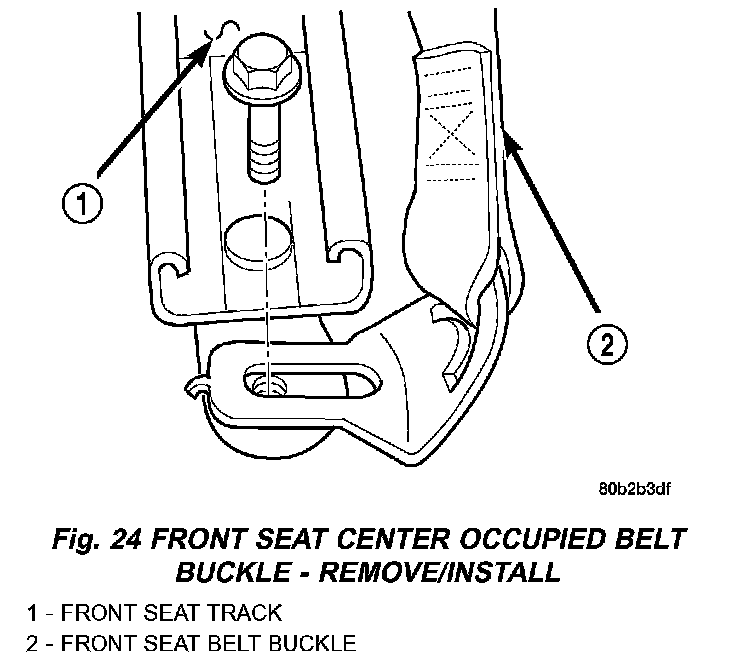 1

2

80b2b3df

Fig. 24 FRONT SEAT CENTER OCCUPIED BELT BUCKLE - REMOVE/INSTALL

1 - FRONT SEAT TRACK
2 - FRONT SEAT BELT BUCKLE