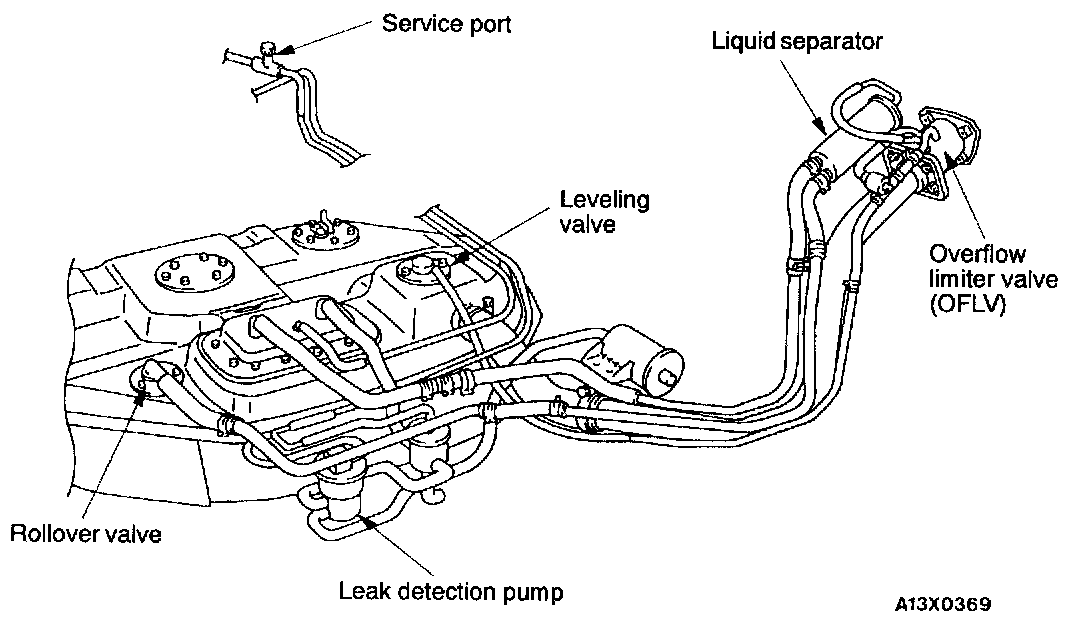 Service port

Liquid separator

Leveling valve

Overflow limiter valve (OFLV)

Rollover valve

Leak detection pump

A13X0369