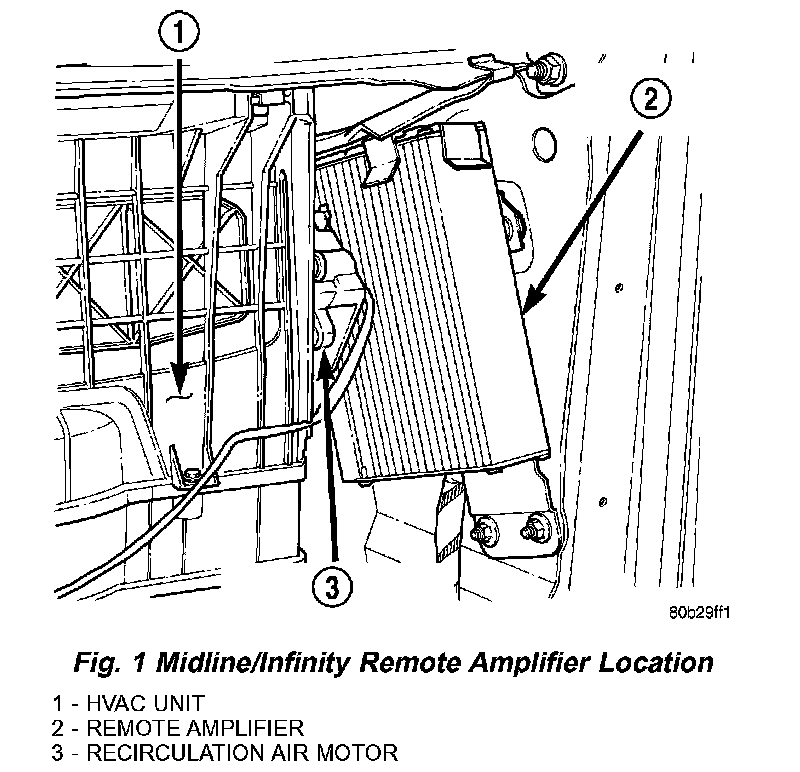 1

2

3

80b29ff1

Fig. 1 Midline/Infinity Remote Amplifier Location

1 - HVAC UNIT
2 - REMOTE AMPLIFIER
3 - RECIRCULATION AIR MOTOR