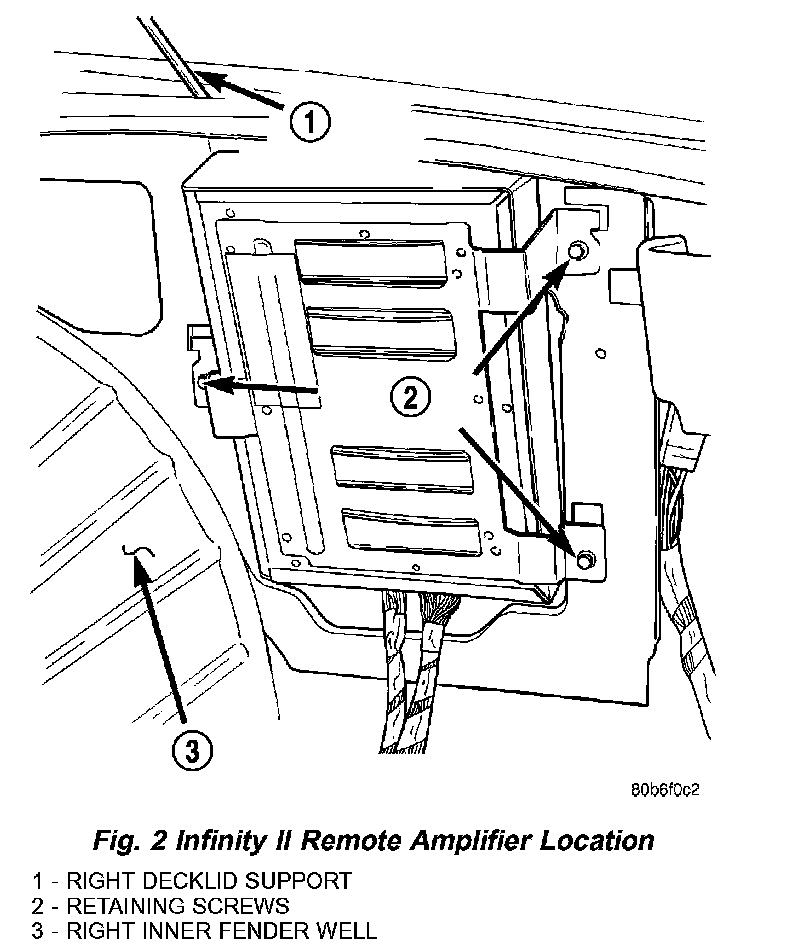 1

2

3

80b6f0c2

Fig. 2 Infinity II Remote Amplifier Location

1 - RIGHT DECKLID SUPPORT
2 - RETAINING SCREWS
3 - RIGHT INNER FENDER WELL