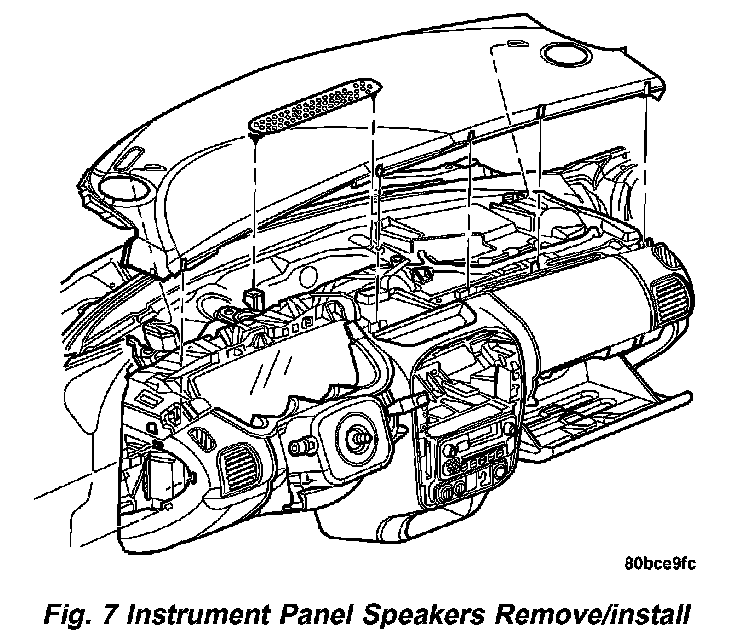 80bce9fc

Fig. 7 Instrument Panel Speakers Remove/install