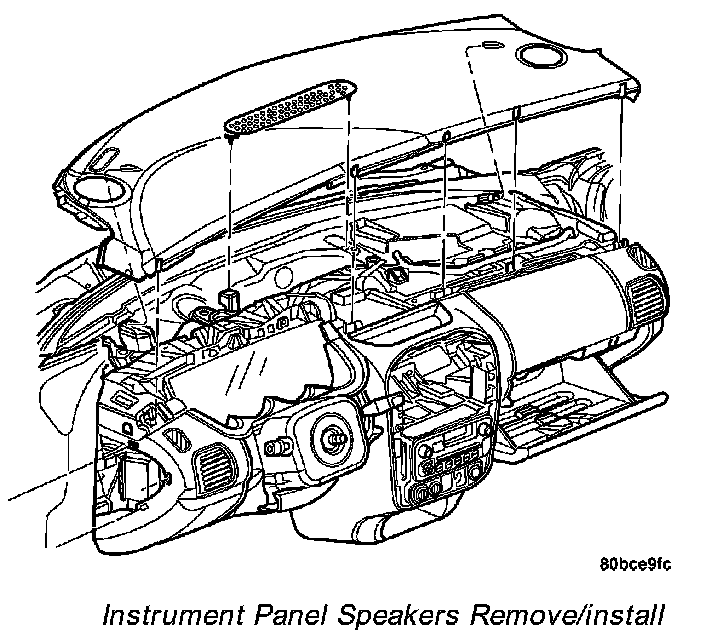 80bce9fc

Instrument Panel Speakers Remove/install