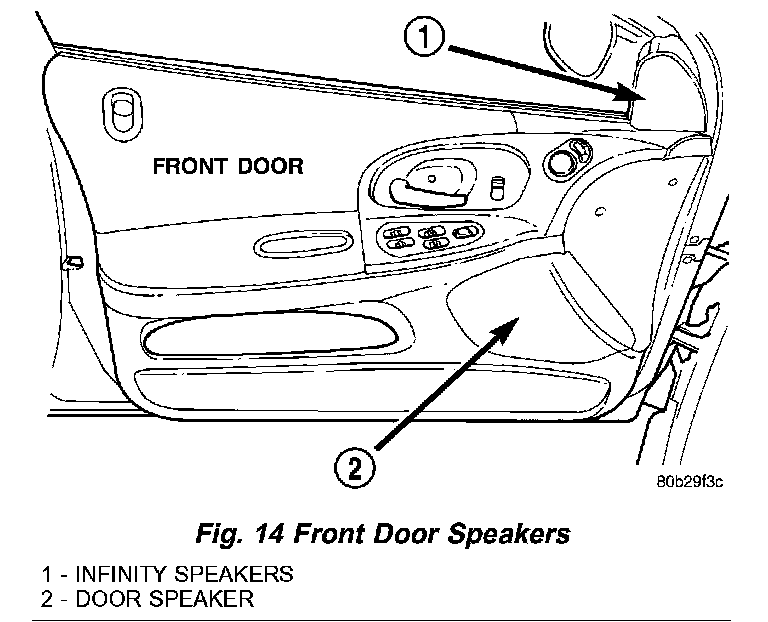 1

FRONT DOOR

2

80b29f3c

Fig. 14 Front Door Speakers

1 - INFINITY SPEAKERS
2 - DOOR SPEAKER