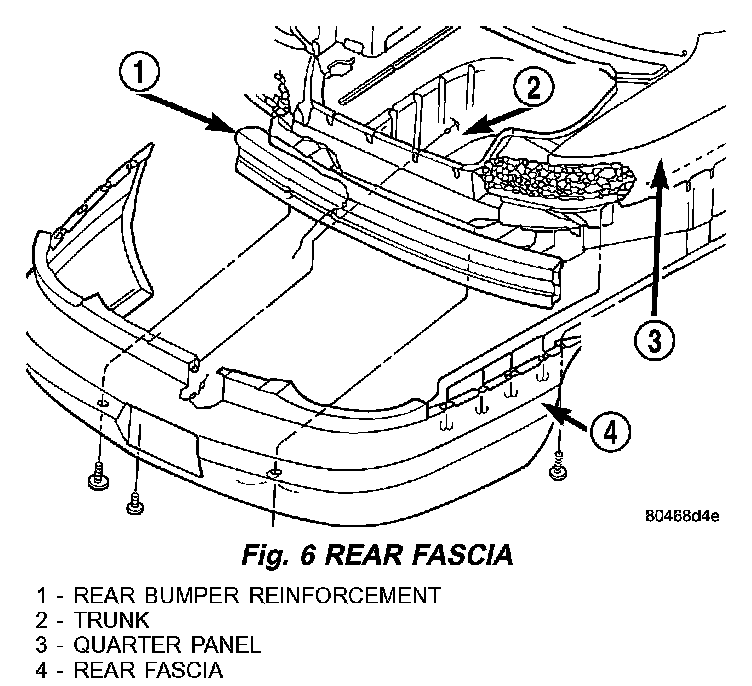 1
2
3
4
80468d4e

Fig. 6 REAR FASCIA

1 - REAR BUMPER REINFORCEMENT
2 - TRUNK
3 - QUARTER PANEL
4 - REAR FASCIA