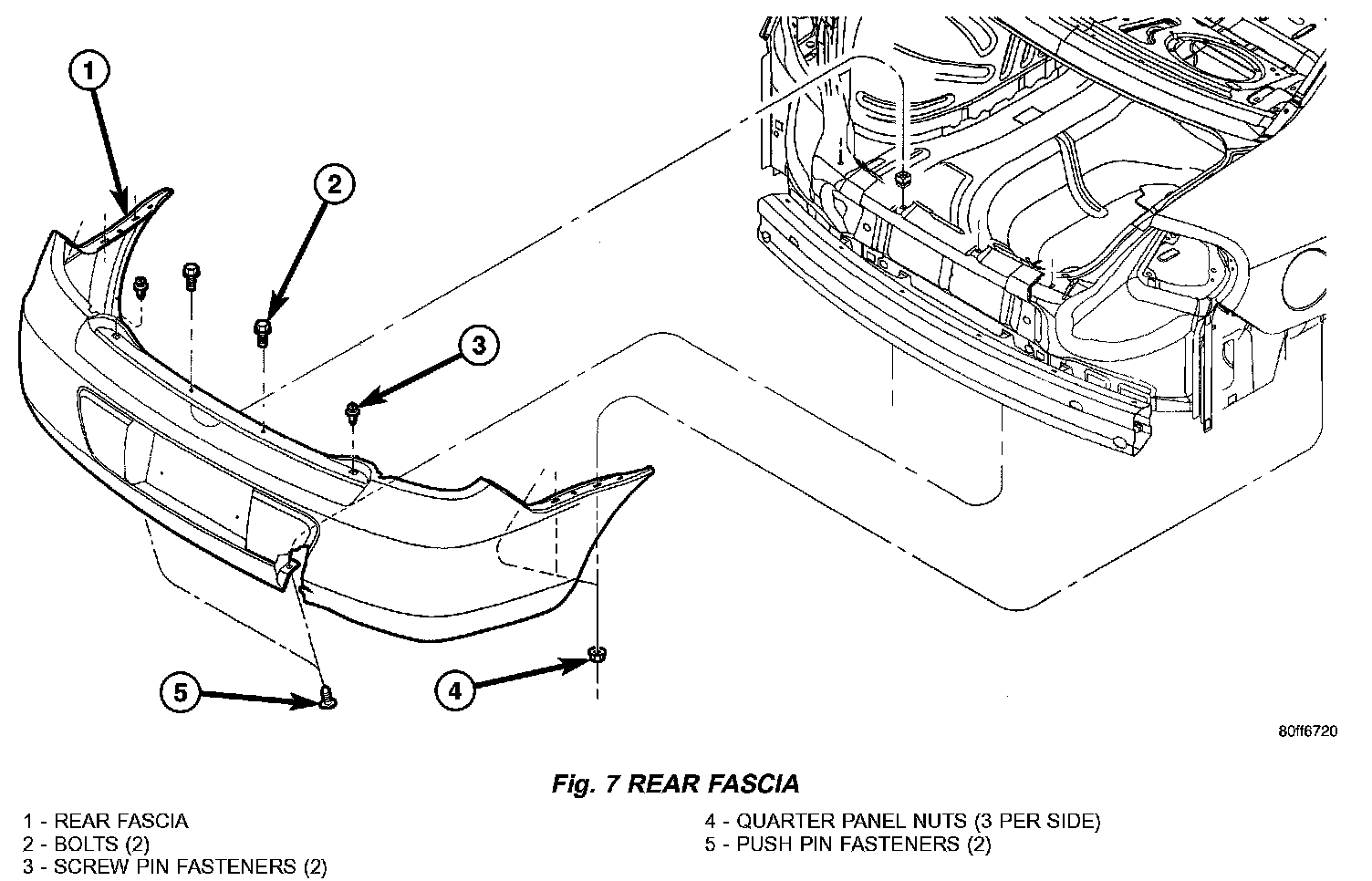 1

2

3

5

4

80ff6720

Fig. 7 REAR FASCIA

1 - REAR FASCIA
2 - BOLTS (2)
3 - SCREW PIN FASTENERS (2)

4 - QUARTER PANEL NUTS (3 PER SIDE)
5 - PUSH PIN FASTENERS (2)