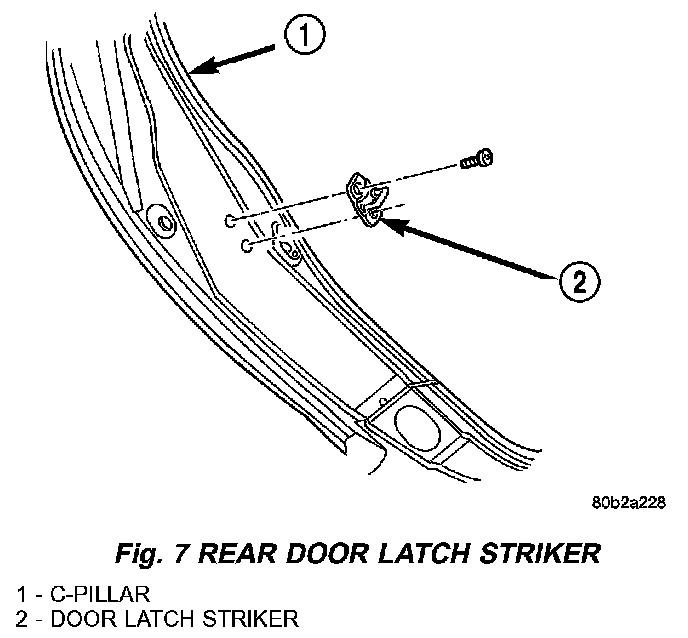 1

2

80b2a228

Fig. 7 REAR DOOR LATCH STRIKER

1 - C-PILLAR
2 - DOOR LATCH STRIKER