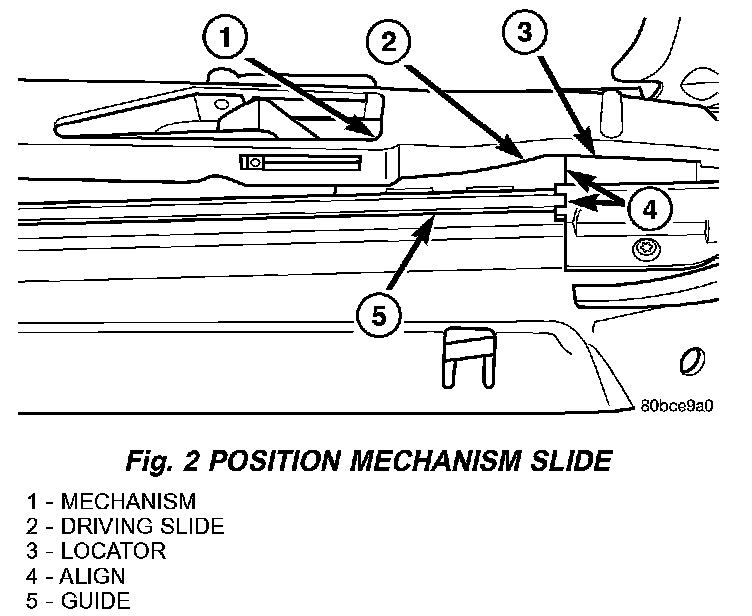 1
2
3
4
5
80bce9a0

Fig. 2 POSITION MECHANISM SLIDE

1 - MECHANISM
2 - DRIVING SLIDE
3 - LOCATOR
4 - ALIGN
5 - GUIDE