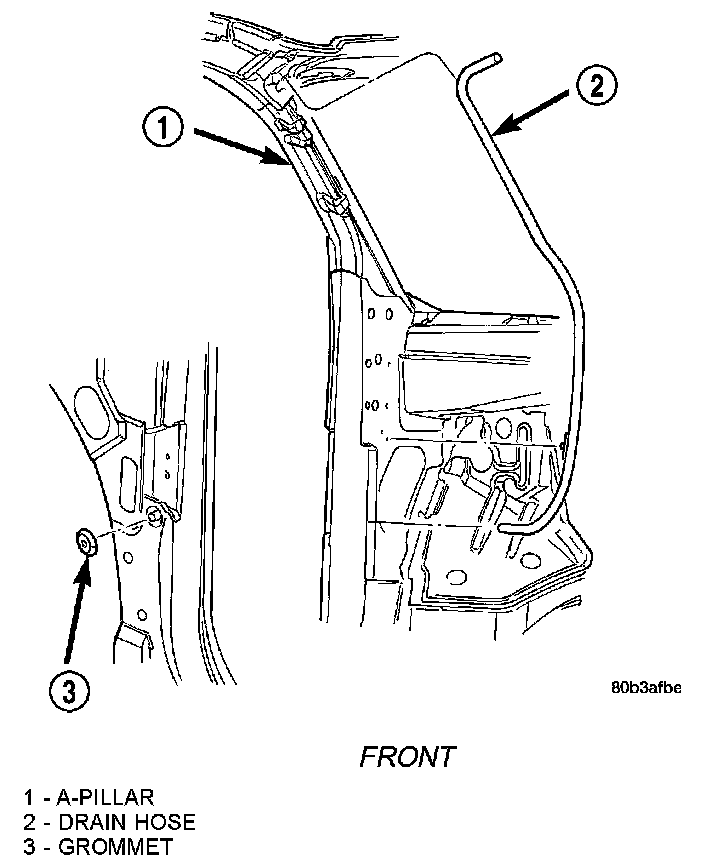 1

2

3

80b3afbe

FRONT

1 - A-PILLAR
2 - DRAIN HOSE
3 - GROMMET