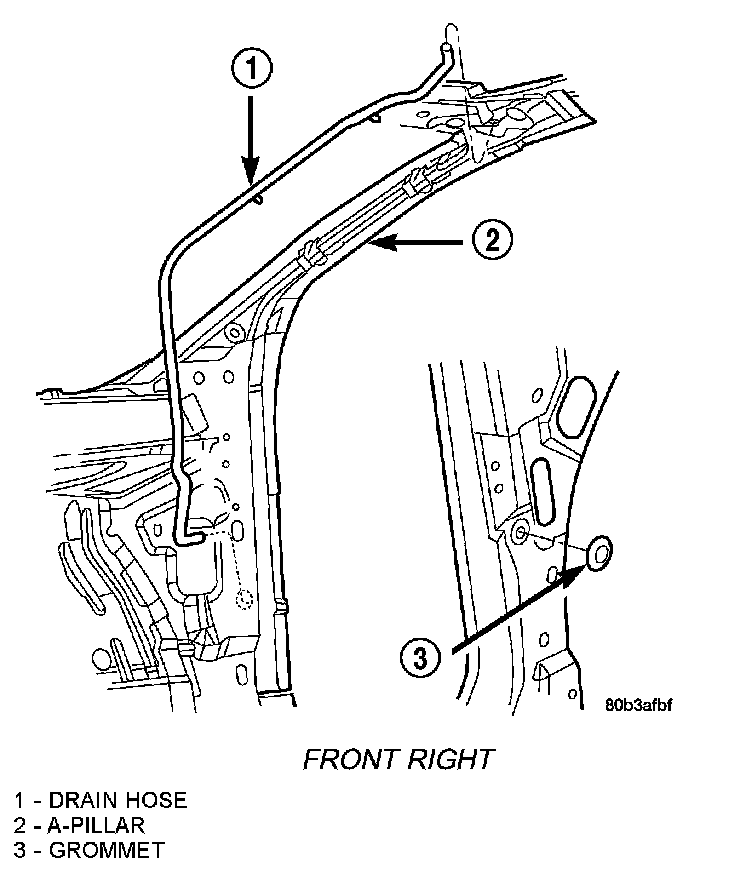 1

2

3

80b3afbf

FRONT RIGHT

1 - DRAIN HOSE
2 - A-PILLAR
3 - GROMMET