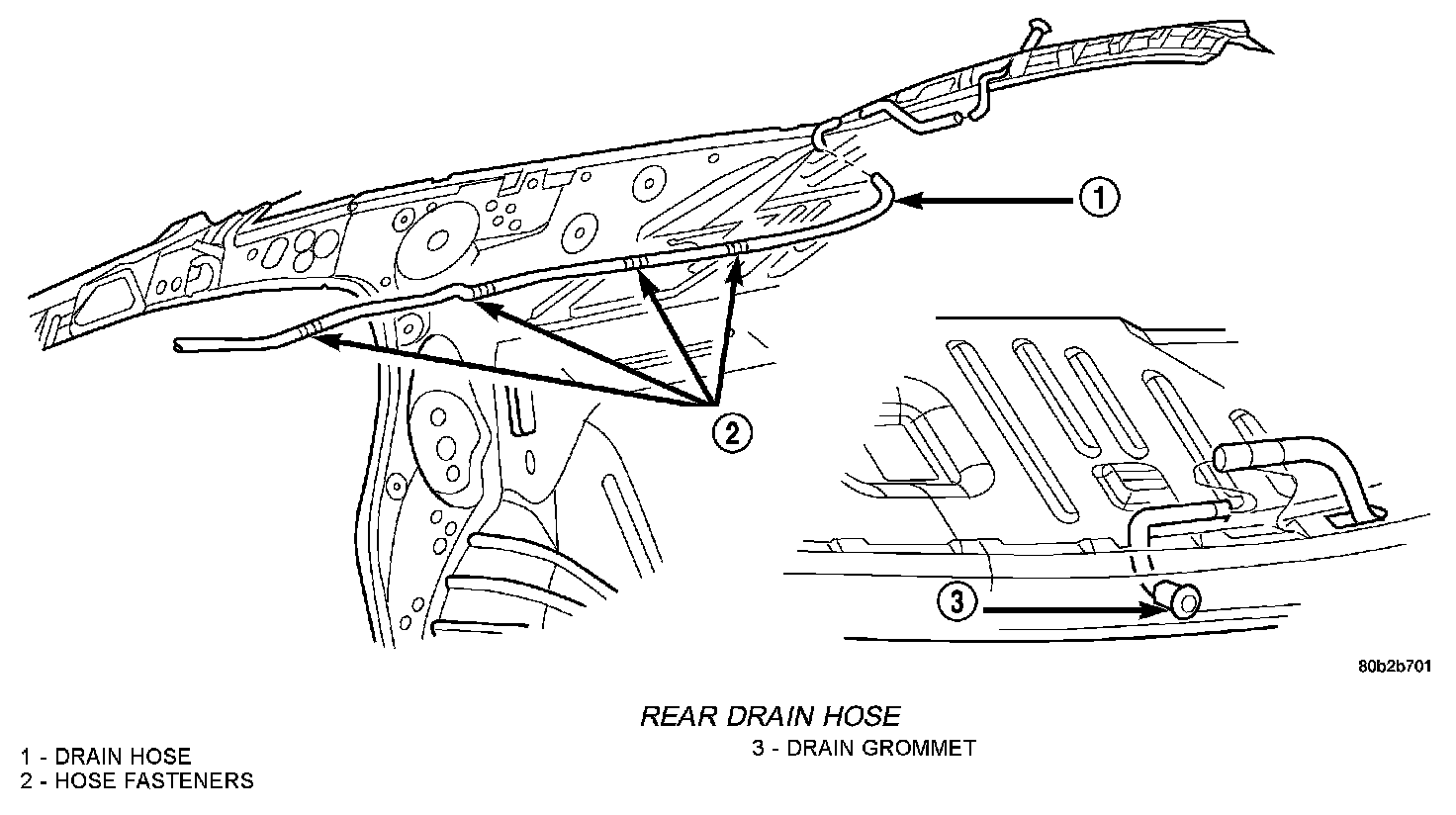 1

2

3

80b2b701

REAR DRAIN HOSE

1 - DRAIN HOSE
2 - HOSE FASTENERS

3 - DRAIN GROMMET