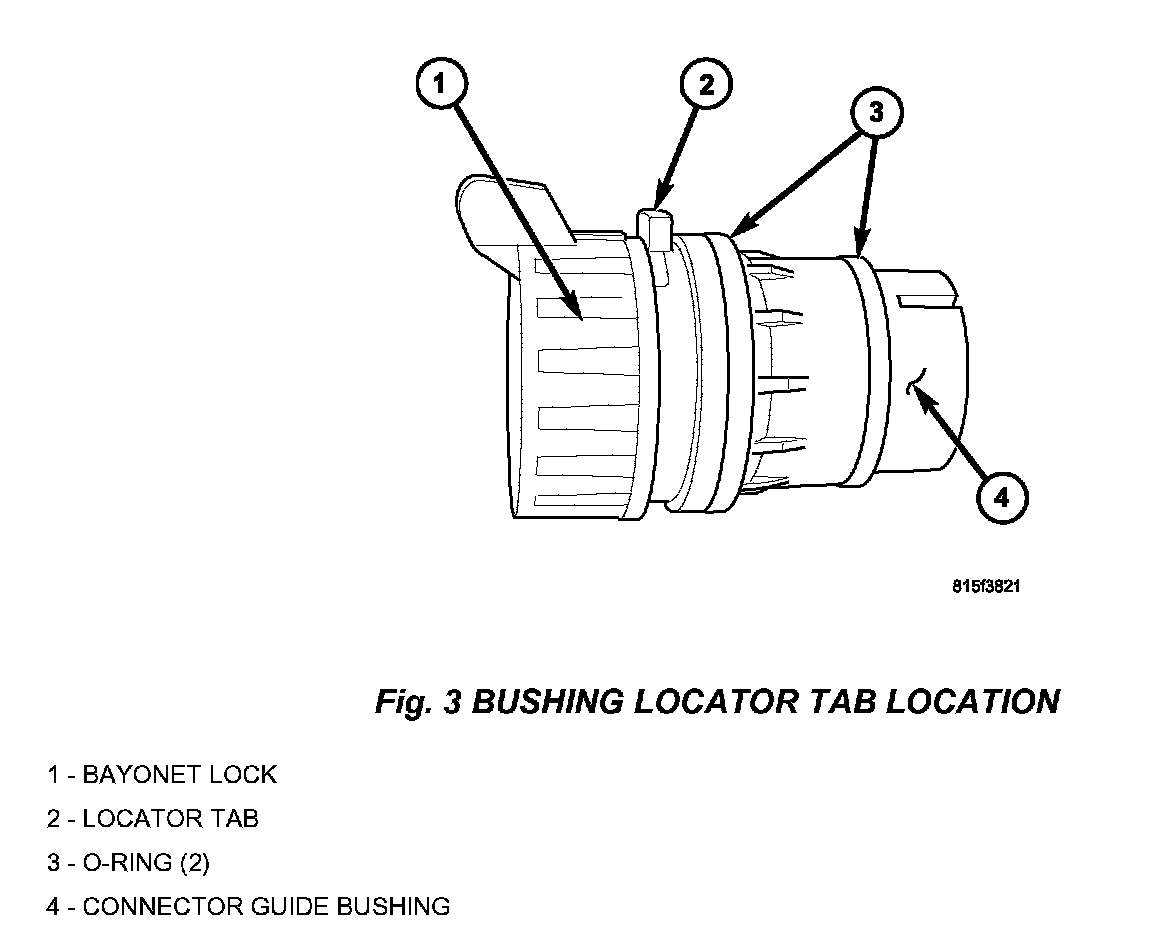 1

2

3

4

815f3821

Fig. 3 BUSHING LOCATOR TAB LOCATION

1 - BAYONET LOCK

2 - LOCATOR TAB

3 - O-RING (2)

4 - CONNECTOR GUIDE BUSHING